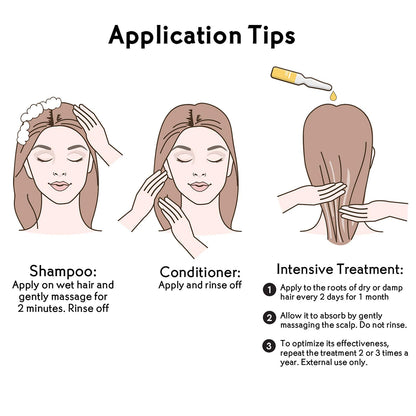 Application Tips

Shampoo:
Apply on wet hair and gently massage for 2 minutes. Rinse off

Conditioner:
Apply and rinse off

Intensive Treatment:

1 Apply to the roots of dry or damp hair every 2 days for 1 month

2 Allow it to absorb by gently massaging the scalp. Do not rinse.

3 To optimize its effectiveness, repeat the treatment 2 or 3 times a year. External use only.