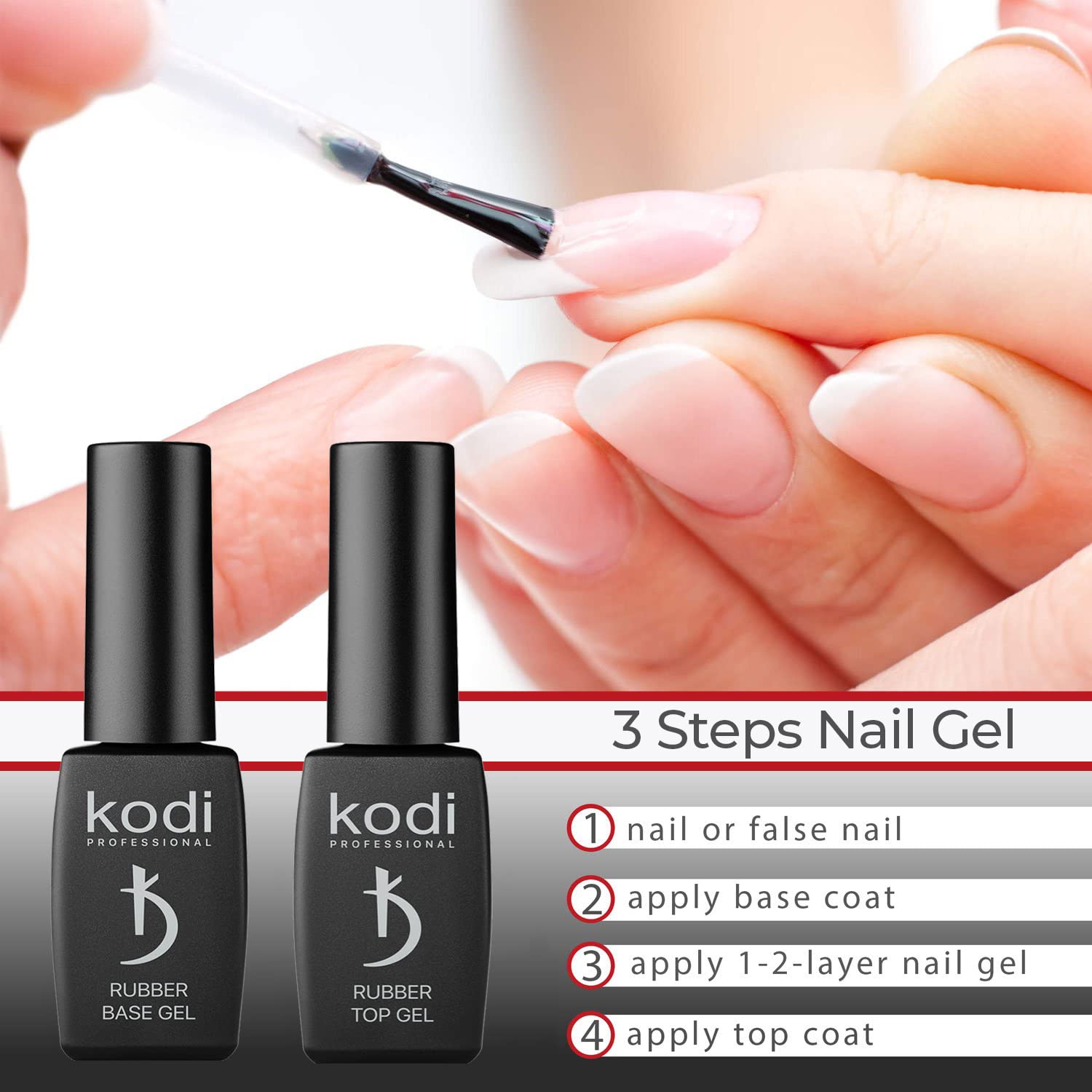 kodi
PROFESSIONAL
RUBBER
BASE GEL

kodi
PROFESSIONAL
RUBBER
TOP GEL

3 Steps Nail Gel

1 nail or false nail

2 apply base coat

3 apply 1-2-layer nail gel

4 apply top coat