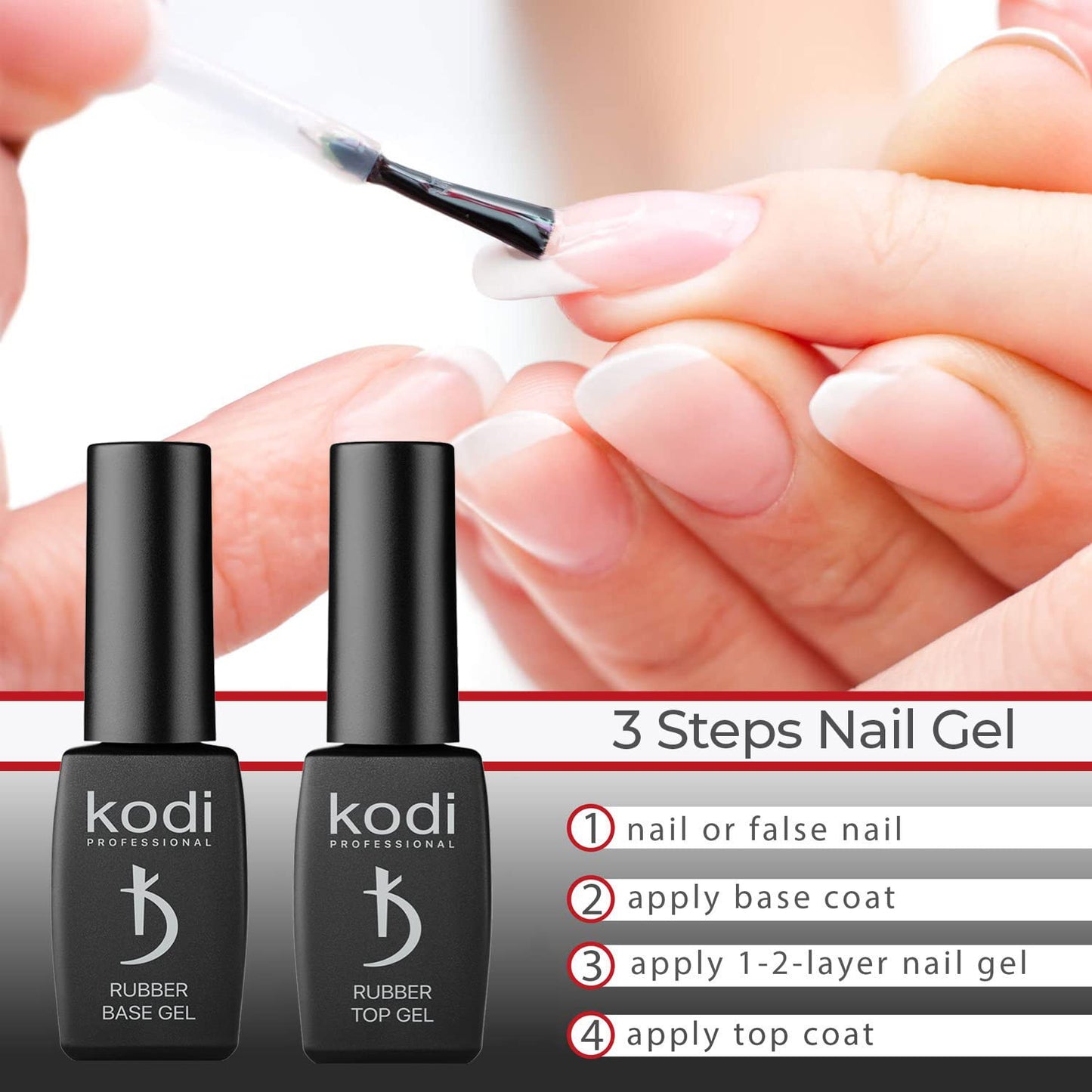 kodi
PROFESSIONAL
RUBBER BASE GEL

kodi
PROFESSIONAL
RUBBER TOP GEL

3 Steps Nail Gel

1 nail or false nail

2 apply base coat

3 apply 1-2-layer nail gel

4 apply top coat